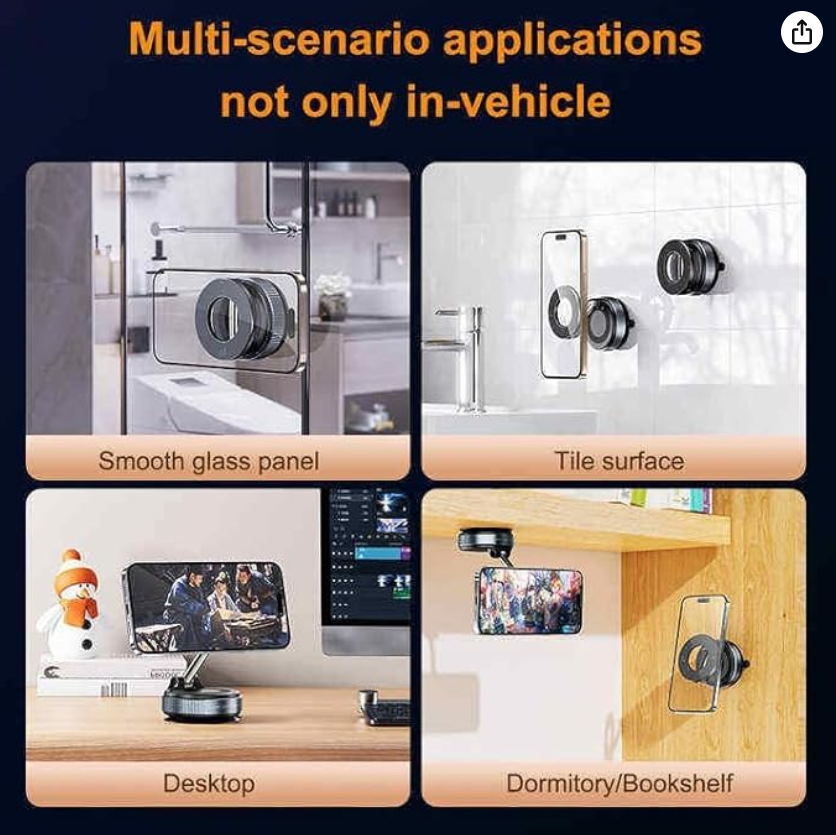 Multi-scenario applications not only in-vehicle

Smooth glass panel

Tile surface

Desktop

Dormitory/Bookshelf