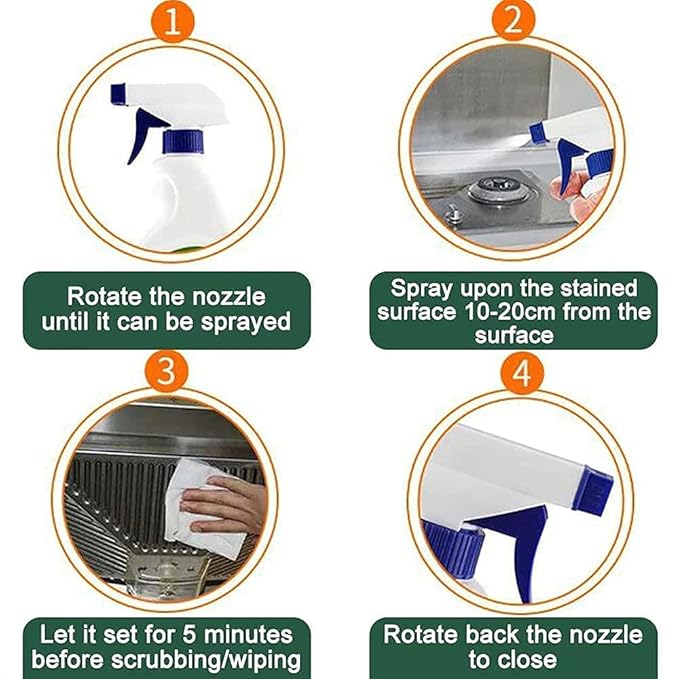 1

Rotate the nozzle until it can be sprayed

2

Spray upon the stained surface 10-20cm from the surface

3

Let it set for 5 minutes before scrubbing/wiping

4

Rotate back the nozzle to close