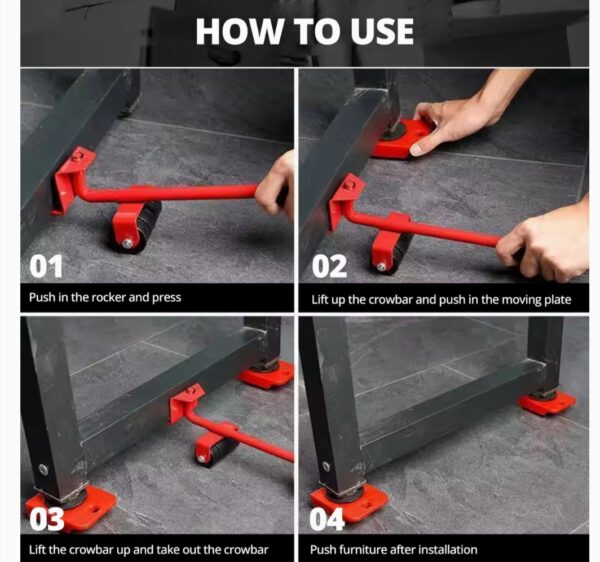 HOW TO USE

01

Push in the rocker and press

02

Lift up the crowbar and push in the moving plate

03

Lift the crowbar up and take out the crowbar

04

Push furniture after installation